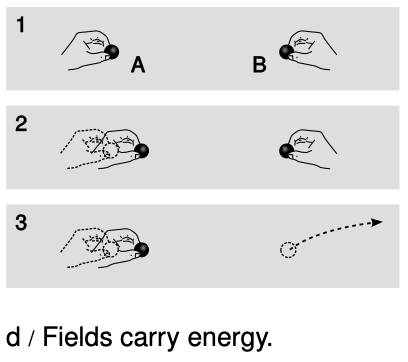 1

A

B

2

3

d / Fields carry energy.